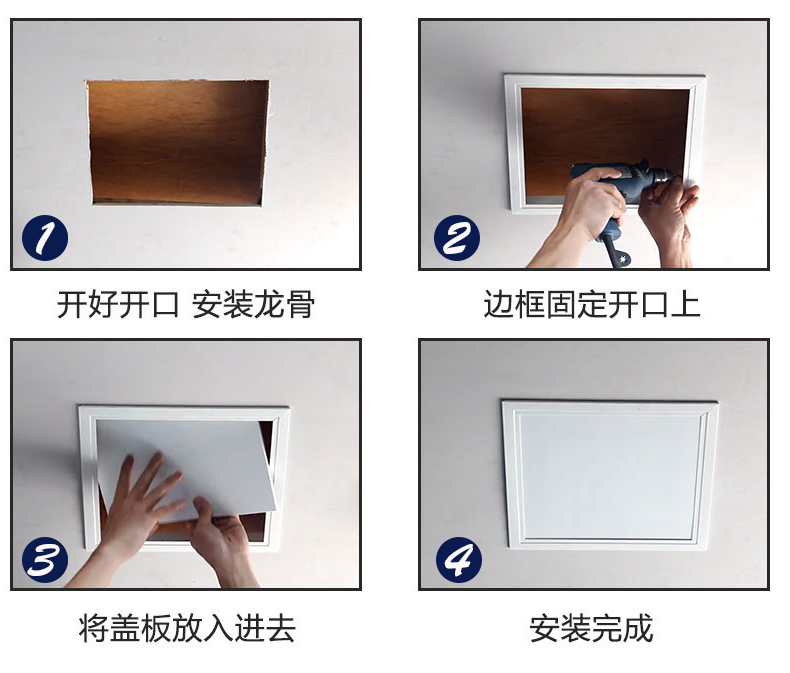 1

开好开口 安装龙骨

2

边框固定开口上

3

将盖板放入进去

4

安装完成